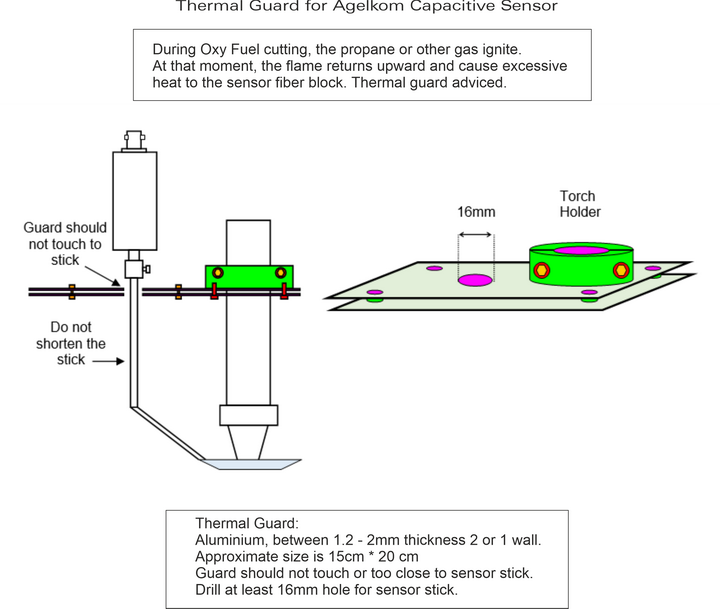 Thermal Guard for Agelkom Capacitive Sensor

During Oxy Fuel cutting, the propane or other gas ignite.
At that moment, the flame returns upward and cause excessive heat to the sensor fiber block. Thermal guard adviced.

Guard should not touch to stick

Do not shorten the stick

16mm

Torch Holder

Thermal Guard:
Aluminium, between 1.2 - 2mm thickness 2 or 1 wall.
Approximate size is 15cm * 20 cm
Guard should not touch or too close to sensor stick.
Drill at least 16mm hole for sensor stick.